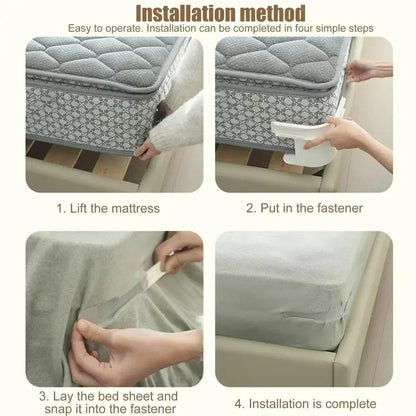 Installation method

Easy to operate. Installation can be completed in four simple steps

1. Lift the mattress

2. Put in the fastener

3. Lay the bed sheet and snap it into the fastener

4. Installation is complete