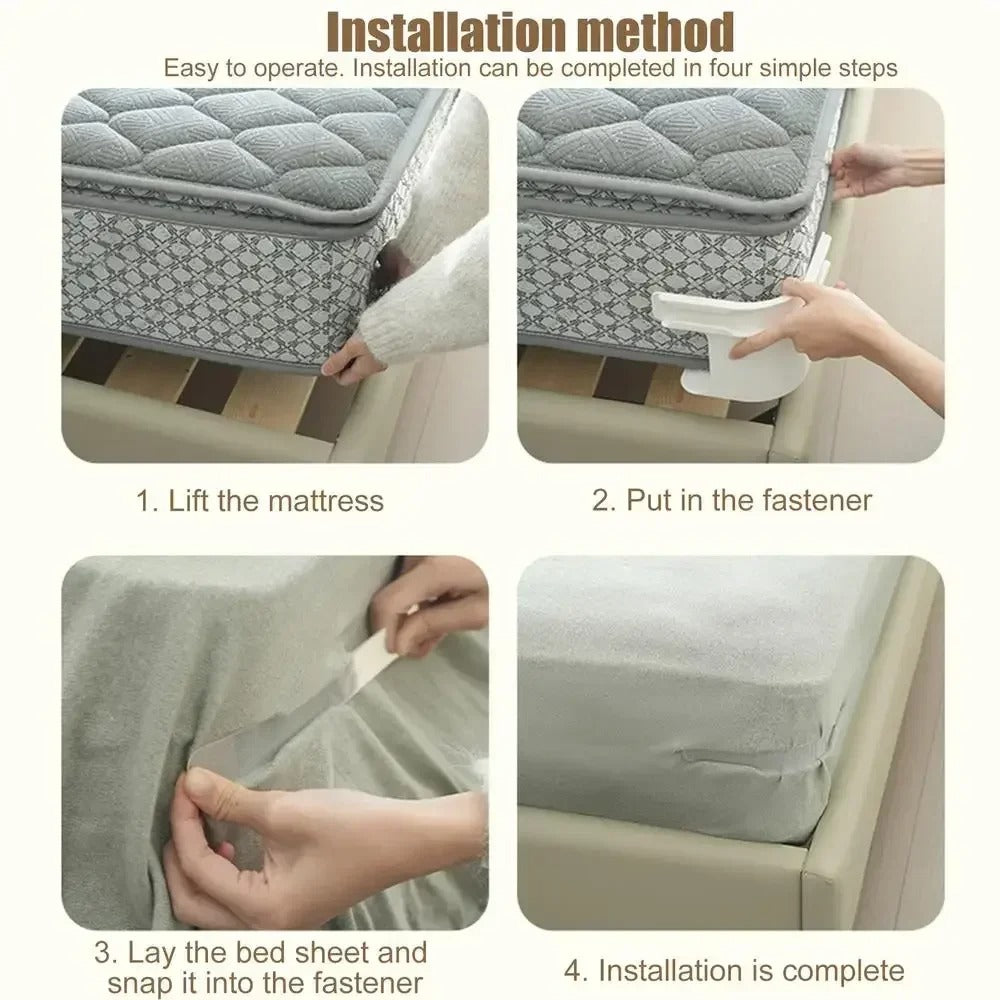 Installation method

Easy to operate. Installation can be completed in four simple steps

1. Lift the mattress

2. Put in the fastener

3. Lay the bed sheet and snap it into the fastener

4. Installation is complete